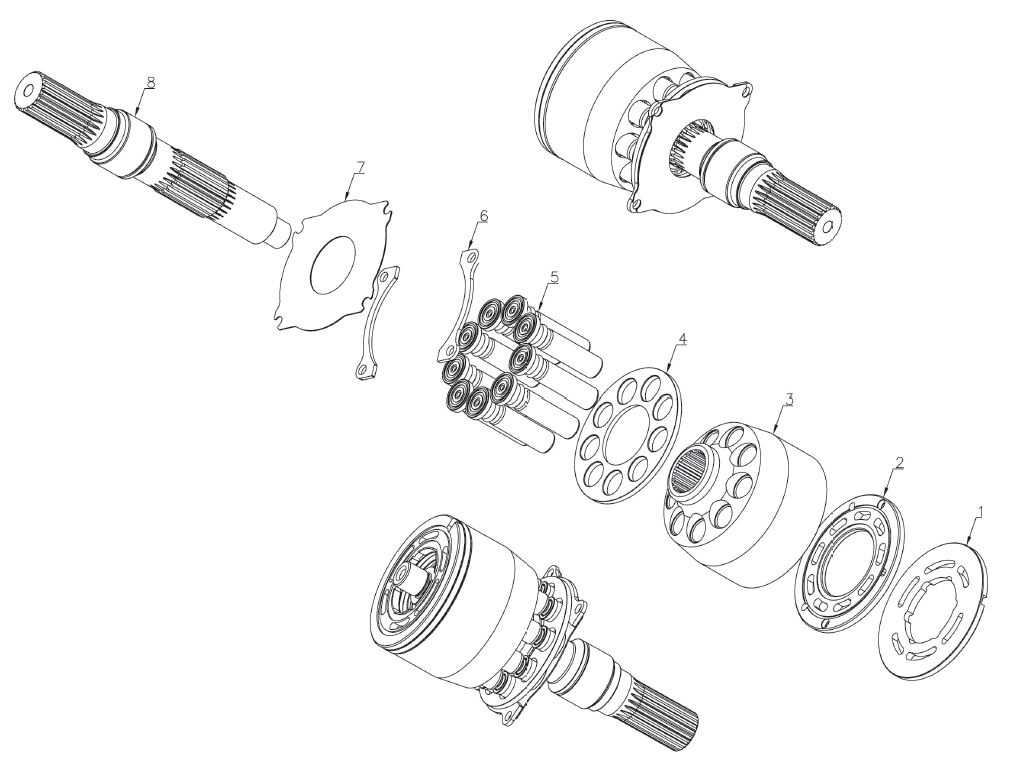 8
7
6
5
4
3
2
1